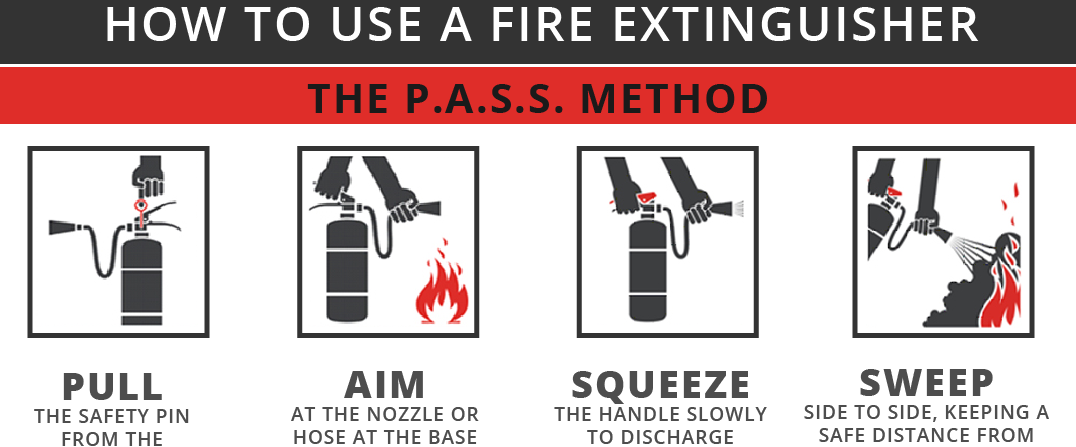 HOW TO USE A FIRE EXTINGUISHER

THE P.A.S.S. METHOD

PULL
THE SAFETY PIN FROM THE

AIM
AT THE NOZZLE OR HOSE AT THE BASE

SQUEEZE
THE HANDLE SLOWLY TO DISCHARGE

SWEEP
SIDE TO SIDE, KEEPING A SAFE DISTANCE FROM